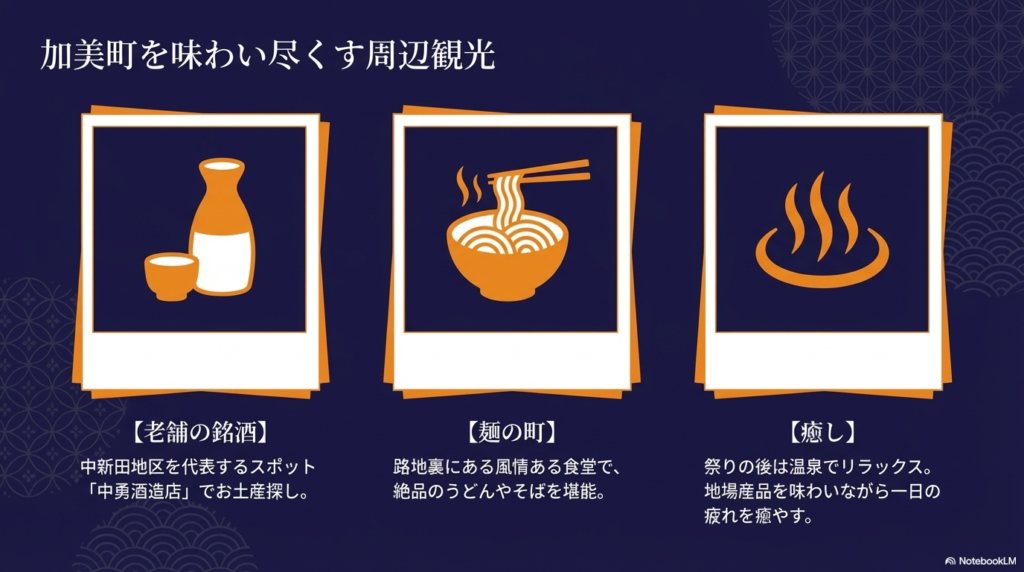 加美町を味わい尽くす周辺観光

【老舗の銘酒】
中新田地区を代表するスポット「中勇酒造店」でお土産探し。

【麺の町】
路地裏にある風情ある食堂で、絶品のうどんやそばを堪能。

【癒し】
祭りの後は温泉でリラックス。地場産品を味わいながら一日の疲れを癒やす。

NotebookLM