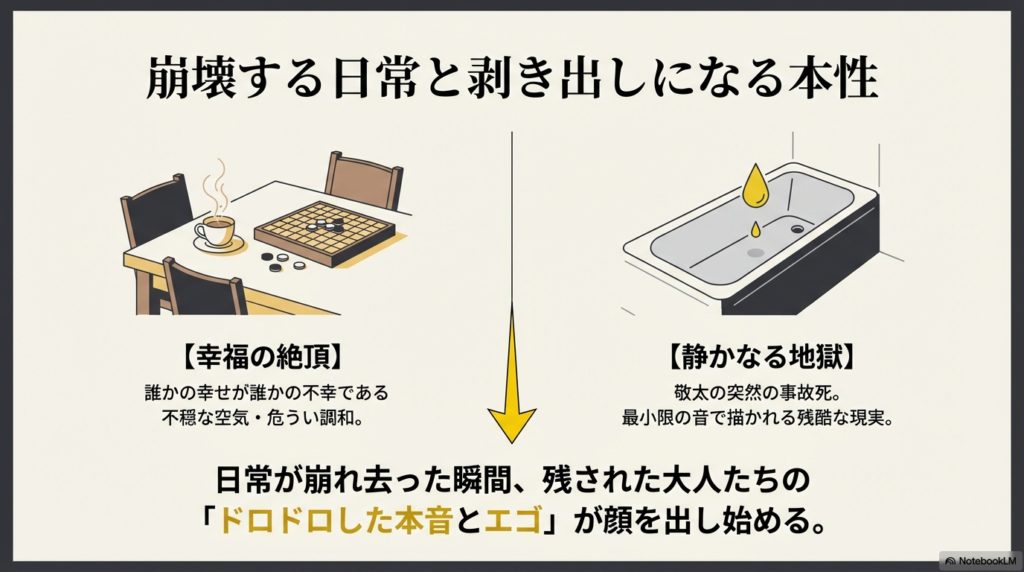 崩壊する日常と剥き出しになる本性

【幸福の絶頂】
誰かの幸せが誰かの不幸である
不穏な空気・危うい調和。

【静かなる地獄】
敬太の突然の事故死。
最小限の音で描かれる残酷な現実。

日常が崩れ去った瞬間、残された大人たちの
「ドロドロした本音とエゴ」が顔を出し始める。

NotebookLM