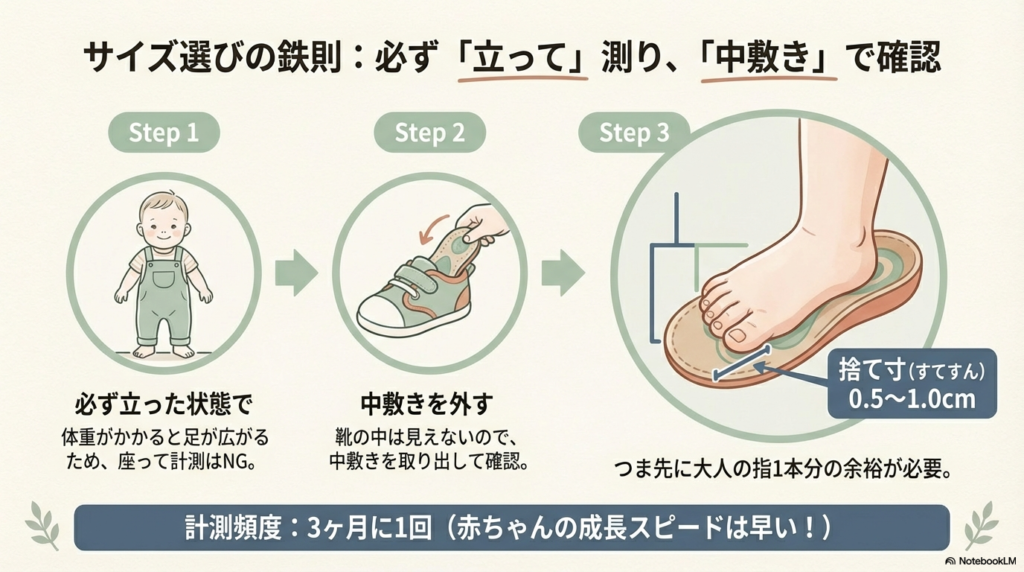 サイズ選びの鉄則：必ず「立って」測り、「中敷き」で確認

Step 1

必ず立った状態で

体重がかかると足が広がるため、座って計測はNG。

Step 2

中敷きを外す

靴の中は見えないので、中敷きを取り出して確認。

Step 3

捨て寸(すてすん)
0.5〜1.0cm

つま先に大人の指1本分の余裕が必要。

計測頻度：3ヶ月に1回（赤ちゃんの成長スピードは早い！）

NotebookLM