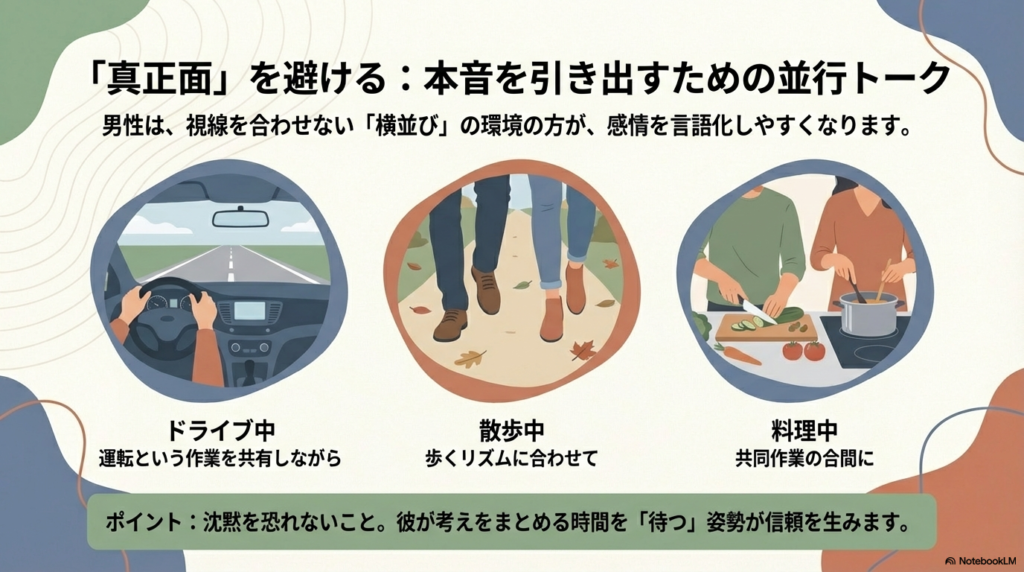 「真正面」を避ける：本音を引き出すための並行トーク

男性は、視線を合わせない「横並び」の環境の方が、感情を言語化しやすくなります。

ドライブ中
運転という作業を共有しながら

散歩中
歩くリズムに合わせて

料理中
共同作業の合間に

ポイント：沈黙を恐れないこと。彼が考えをまとめる時間を「待つ」姿勢が信頼を生みます。

NotebookLM